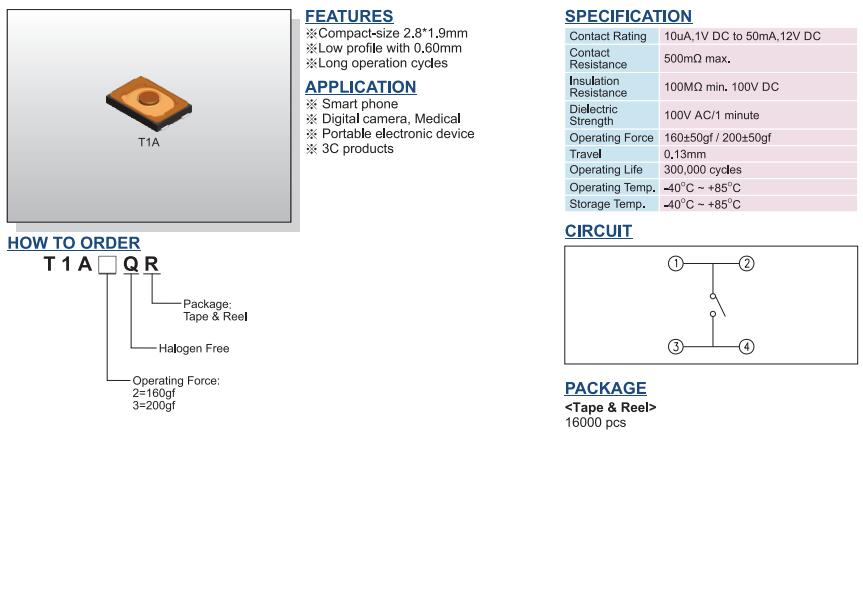 T1A

FEATURES
※Compact-size 2.8*1.9mm
※Low profile with 0.60mm
※Long operation cycles

APPLICATION
※ Smart phone
※ Digital camera, Medical
※ Portable electronic device
※ 3C products

HOW TO ORDER
T 1 A □ Q R
Package: Tape & Reel
Halogen Free
Operating Force:
2=160gf
3=200gf

SPECIFICATION

| Contact Rating | 10uA,1V DC to 50mA,12V DC |
|---|---|
| Contact Resistance | 500mΩ max. |
| Insulation Resistance | 100MΩ min. 100V DC |
| Dielectric Strength | 100V AC/1 minute |
| Operating Force | 160±50gf / 200±50gf |
| Travel | 0.13mm |
| Operating Life | 300,000 cycles |
| Operating Temp. | -40°C ~ +85°C |
| Storage Temp. | -40°C ~ +85°C |

CIRCUIT
① ② ③ ④

PACKAGE
<Tape & Reel>
16000 pcs