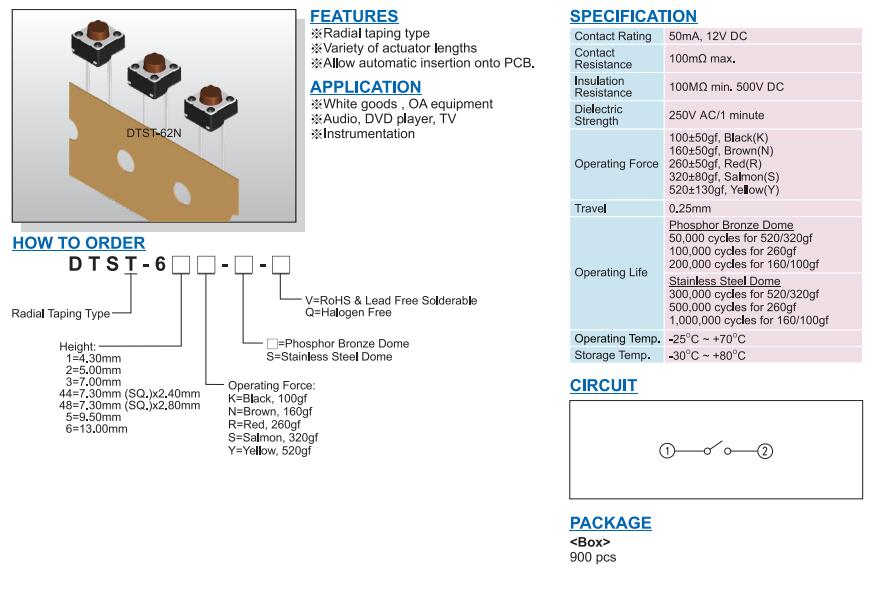 DTST-62N

FEATURES
※Radial taping type
※Variety of actuator lengths
※Allow automatic insertion onto PCB.

APPLICATION
※White goods , OA equipment
※Audio, DVD player, TV
※Instrumentation

HOW TO ORDER
DTST-6□□-□-□

Radial Taping Type

Height:
1=4.30mm
2=5.00mm
3=7.00mm
44=7.30mm (SQ.)x2.40mm
48=7.30mm (SQ.)x2.80mm
5=9.50mm
6=13.00mm

Operating Force:
K=Black, 100gf
N=Brown, 160gf
R=Red, 260gf
S=Salmon, 320gf
Y=Yellow, 520gf

□=Phosphor Bronze Dome
S=Stainless Steel Dome

V=RoHS & Lead Free Solderable
Q=Halogen Free

SPECIFICATION

| Contact Rating | 50mA, 12V DC |
|---|---|
| Contact Resistance | 100mΩ max. |
| Insulation Resistance | 100MΩ min. 500V DC |
| Dielectric Strength | 250V AC/1 minute |
| Operating Force | 100±50gf, Black(K) 160±50gf, Brown(N) 260±50gf, Red(R) 320±80gf, Salmon(S) 520±130gf, Yellow(Y) |
| Travel | 0.25mm |
| Operating Life | Phosphor Bronze Dome 50,000 cycles for 520/320gf 100,000 cycles for 260gf 200,000 cycles for 160/100gf Stainless Steel Dome 300,000 cycles for 520/320gf 500,000 cycles for 260gf 1,000,000 cycles for 160/100gf |
| Operating Temp. | -25°C ~ +70°C |
| Storage Temp. | -30°C ~ +80°C |

CIRCUIT
1 2

PACKAGE
<Box>
900 pcs